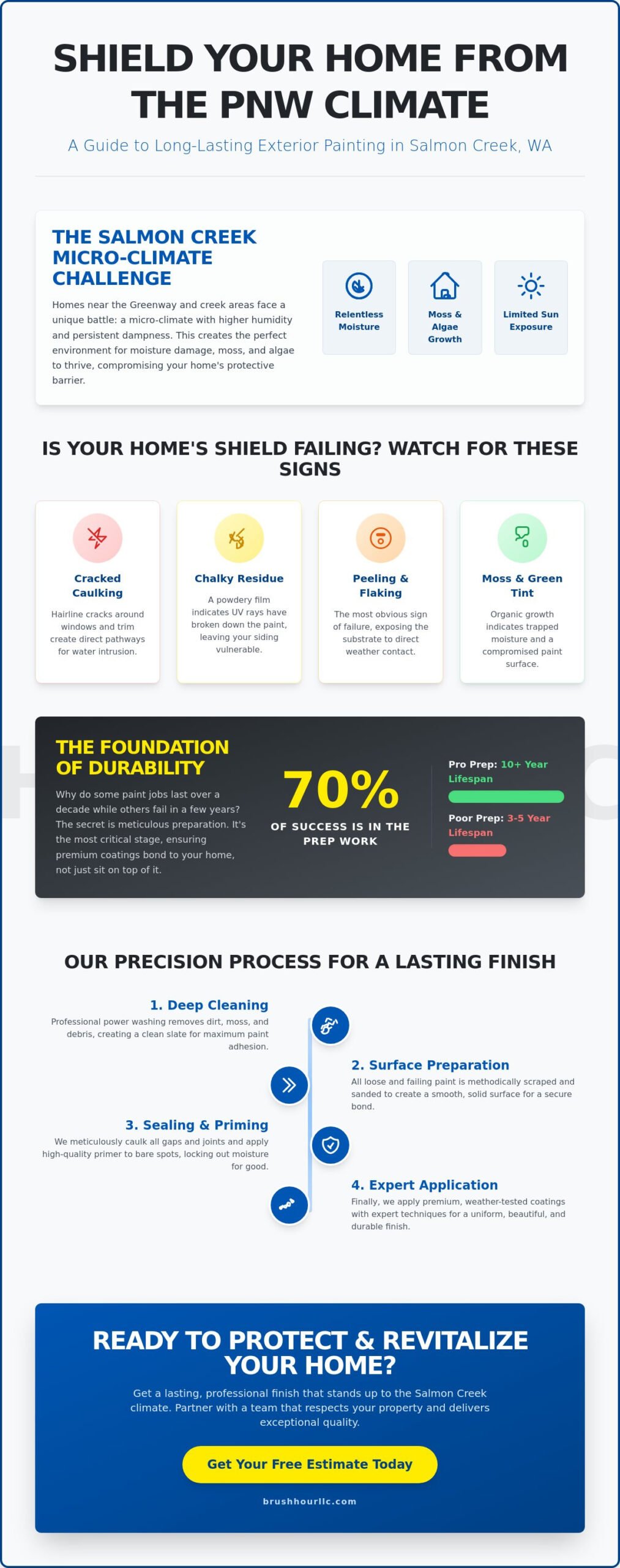 SHIELD YOUR HOME FROM THE PNW CLIMATE

A Guide to Long-Lasting Exterior Painting in Salmon Creek, WA

THE SALMON CREEK MICRO-CLIMATE CHALLENGE

Homes near the Greenway and creek areas face a unique battle: a micro-climate with higher humidity and persistent dampness. This creates the perfect environment for moisture damage, moss, and algae to thrive, compromising your home's protective barrier.

Relentless Moisture

Moss & Algae Growth

Limited Sun Exposure

IS YOUR HOME'S SHIELD FAILING? WATCH FOR THESE SIGNS

Cracked Caulking

Hairline cracks around windows and trim create direct pathways for water intrusion.

Chalky Residue

A powdery film indicates UV rays have broken down the paint, leaving your siding vulnerable.

Peeling & Flaking

The most obvious sign of failure, exposing the substrate to direct weather contact.

Moss & Green Tint

Organic growth indicates trapped moisture and a compromised paint surface.

THE FOUNDATION OF DURABILITY

Why do some paint jobs last over a decade while others fail in a few years? The secret is meticulous preparation. It's the most critical stage, ensuring premium coatings bond to your home, not just sit on top of it.

70%

OF SUCCESS IS IN THE PREP WORK

Pro Prep: 10+ Year Lifespan

Poor Prep: 3-5 Year Lifespan

OUR PRECISION PROCESS FOR A LASTING FINISH

1. Deep Cleaning

Professional power washing removes dirt, moss, and debris, creating a clean slate for maximum paint adhesion.

2. Surface Preparation

All loose and failing paint is methodically scraped and sanded to create a smooth, solid surface for a secure bond.

3. Sealing & Priming

We meticulously caulk all gaps and joints and apply high-quality primer to bare spots, locking out moisture for good.

4. Expert Application

Finally, we apply premium, weather-tested coatings with expert techniques for a uniform, beautiful, and durable finish.

READY TO PROTECT & REVITALIZE YOUR HOME?

Get a lasting, professional finish that stands up to the Salmon Creek climate. Partner with a team that respects your property and delivers exceptional quality.

Get Your Free Estimate Today

brushhourllc.com